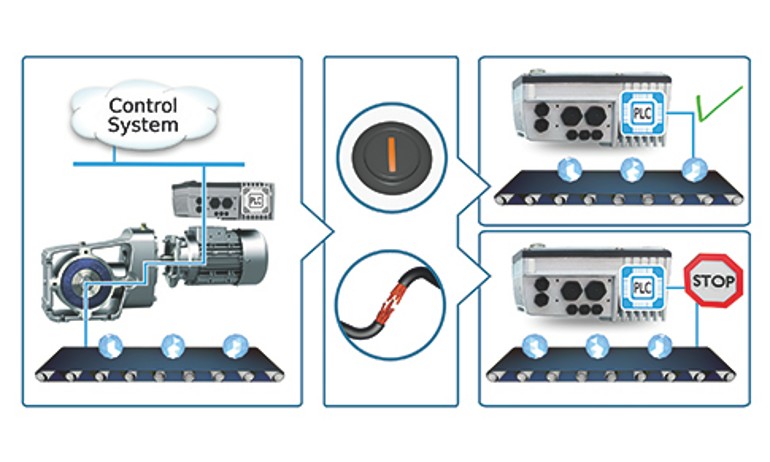 Control System

PLC

PLC

PLC

STOP